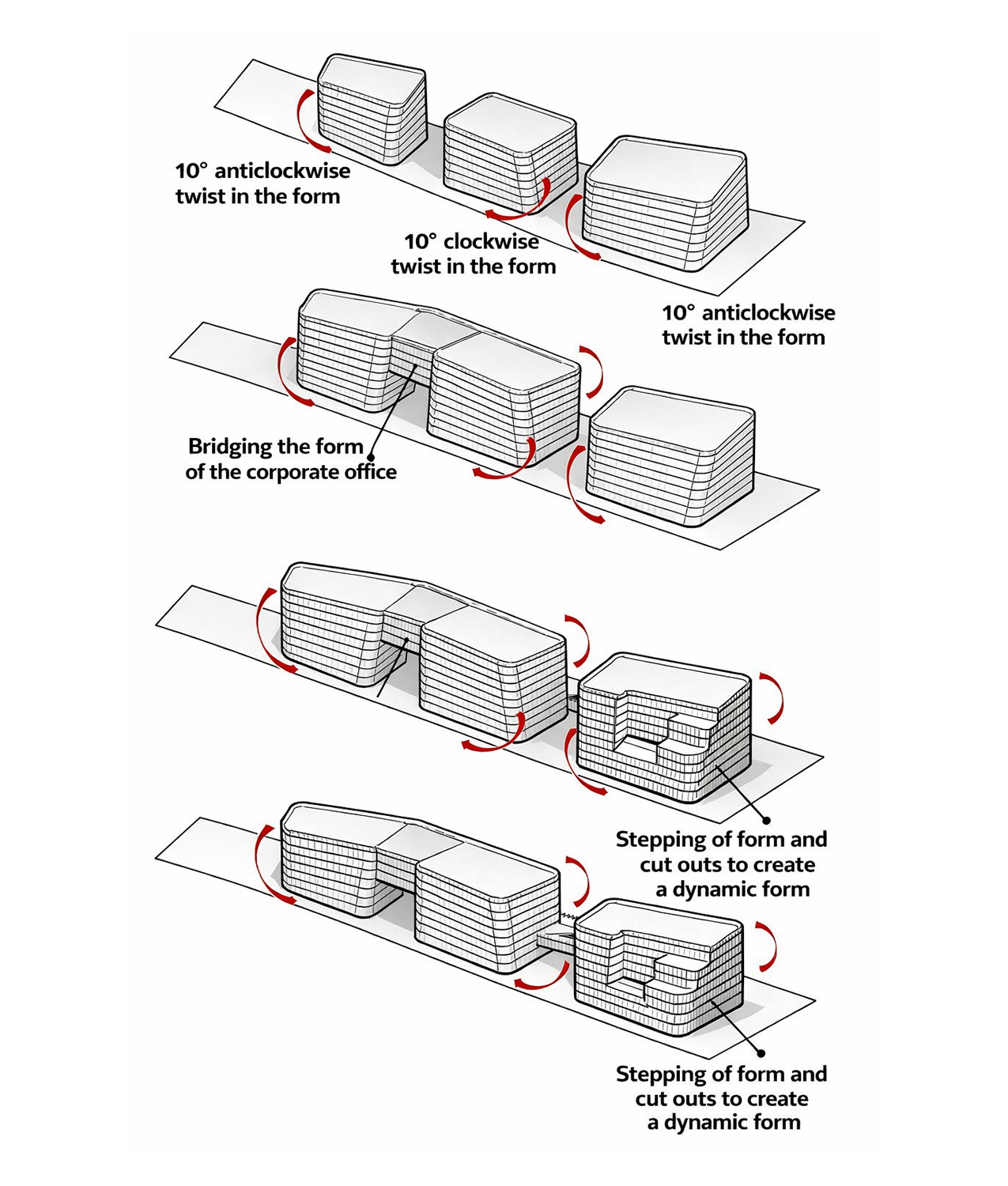 10° anticlockwise twist in the form

10° clockwise twist in the form

10° anticlockwise twist in the form

Bridging the form of the corporate office

Stepping of form and cut outs to create a dynamic form

Stepping of form and cut outs to create a dynamic form